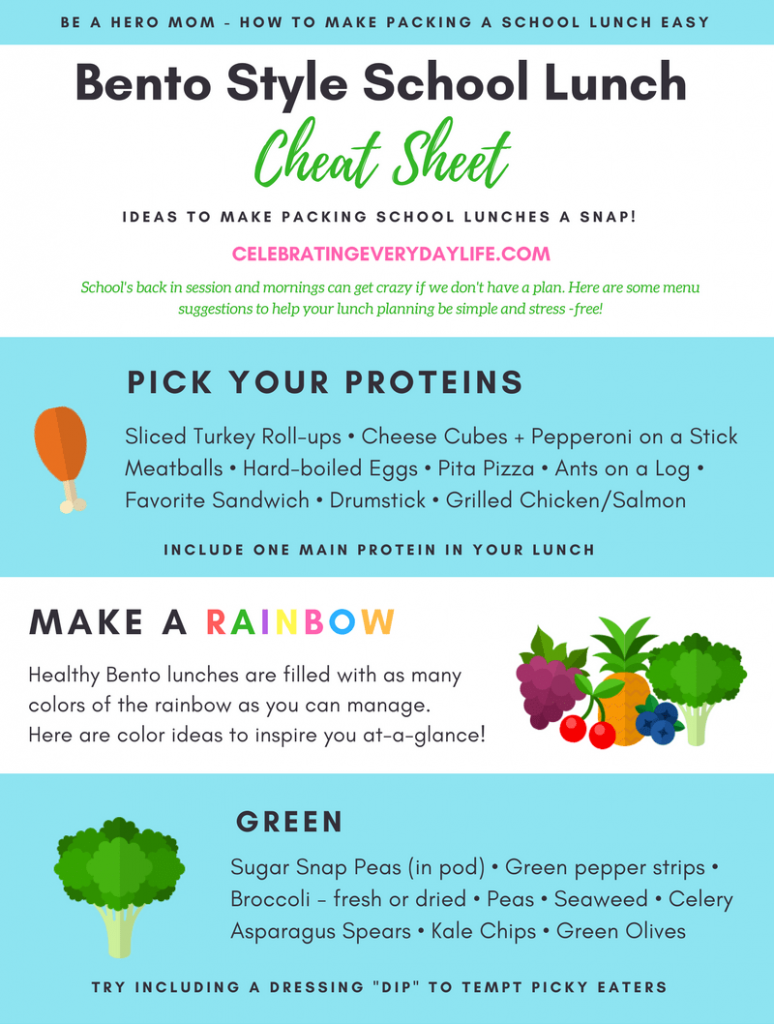 BE A HERO MOM - HOW TO MAKE PACKING A SCHOOL LUNCH EASY

Bento Style School Lunch

Cheat Sheet

IDEAS TO MAKE PACKING SCHOOL LUNCHES A SNAP!

CELEBRATINGEVERYDAYLIFE.COM

School's back in session and mornings can get crazy if we don't have a plan. Here are some menu suggestions to help your lunch planning be simple and stress -free!

PICK YOUR PROTEINS

Sliced Turkey Roll-ups • Cheese Cubes + Pepperoni on a Stick Meatballs • Hard-boiled Eggs • Pita Pizza • Ants on a Log • Favorite Sandwich • Drumstick • Grilled Chicken/Salmon

INCLUDE ONE MAIN PROTEIN IN YOUR LUNCH

MAKE A RAINBOW

Healthy Bento lunches are filled with as many colors of the rainbow as you can manage. Here are color ideas to inspire you at-a-glance!

GREEN

Sugar Snap Peas (in pod) • Green pepper strips • Broccoli - fresh or dried • Peas • Seaweed • Celery Asparagus Spears • Kale Chips • Green Olives

TRY INCLUDING A DRESSING "DIP" TO TEMPT PICKY EATERS